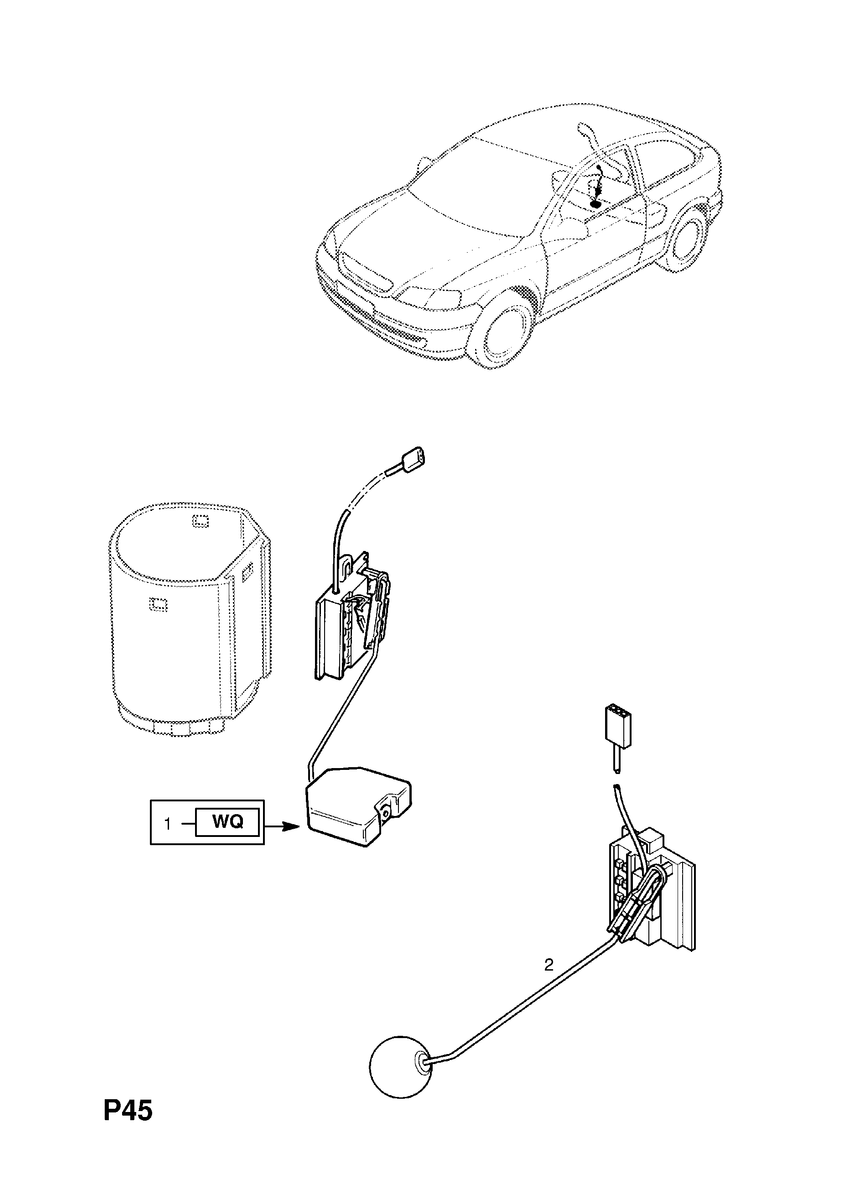 1 WQ

2

P45